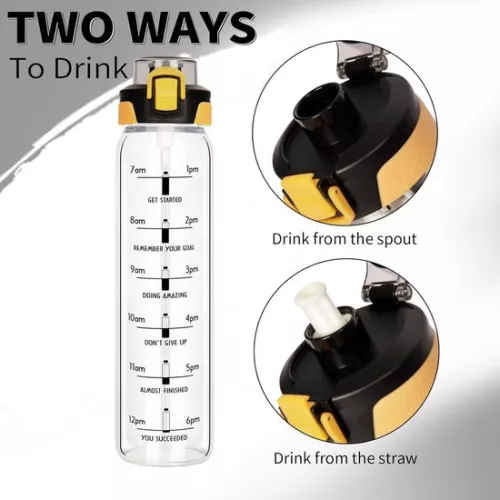 TWO WAYS
To Drink

7am 1pm
GET STARTED
8am 2pm
REMEMBER YOUR GOAL
9am 3pm
DOING AMAZING
10am 4pm
DON'T GIVE UP
11am 5pm
ALMOST FINISHED
12pm 6pm
YOU SUCCEEDED

Drink from the spout

Drink from the straw