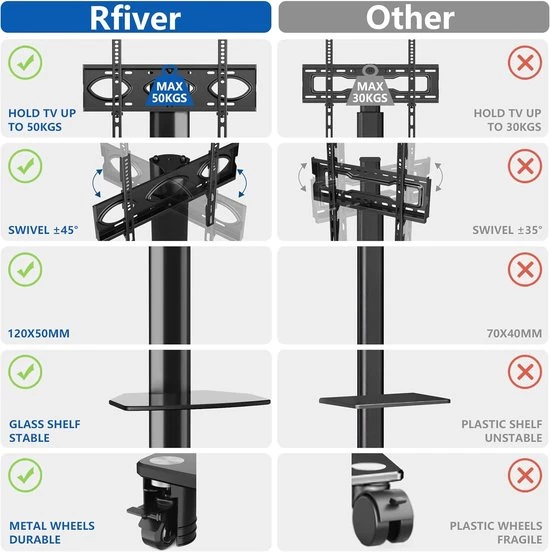 Rfiver

MAX 50KGS

HOLD TV UP TO 50KGS

SWIVEL ±45°

120X50MM

GLASS SHELF STABLE

METAL WHEELS DURABLE

Other

MAX 30KGS

HOLD TV UP TO 30KGS

SWIVEL ±35°

70X40MM

PLASTIC SHELF UNSTABLE

PLASTIC WHEELS FRAGILE