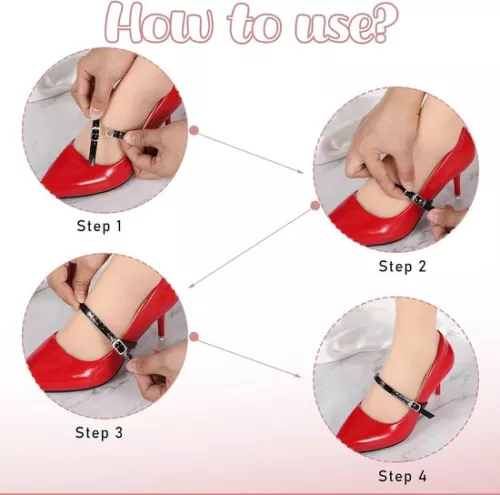 How to use?

Step 1

Step 2

Step 3

Step 4