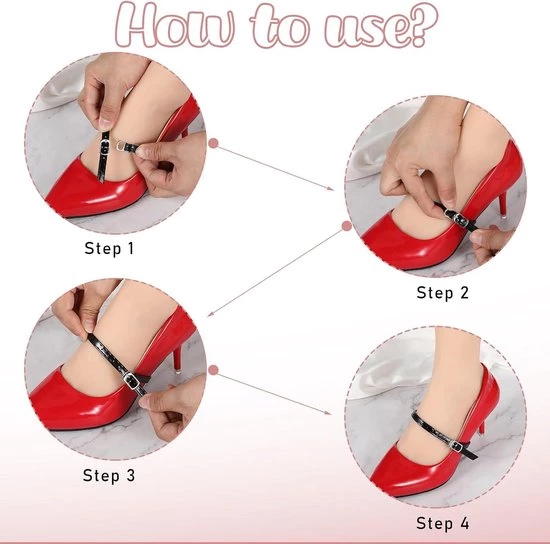 How to use?

Step 1

Step 2

Step 3

Step 4