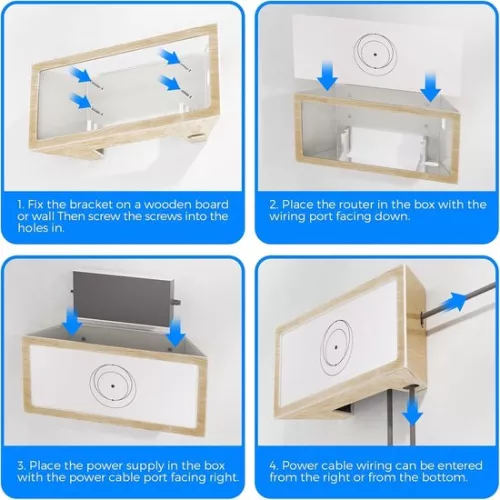 1. Fix the bracket on a wooden board or wall Then screw the screws into the holes in.

2. Place the router in the box with the wiring port facing down.

3. Place the power supply in the box with the power cable port facing right.

4. Power cable wiring can be entered from the right or from the bottom.