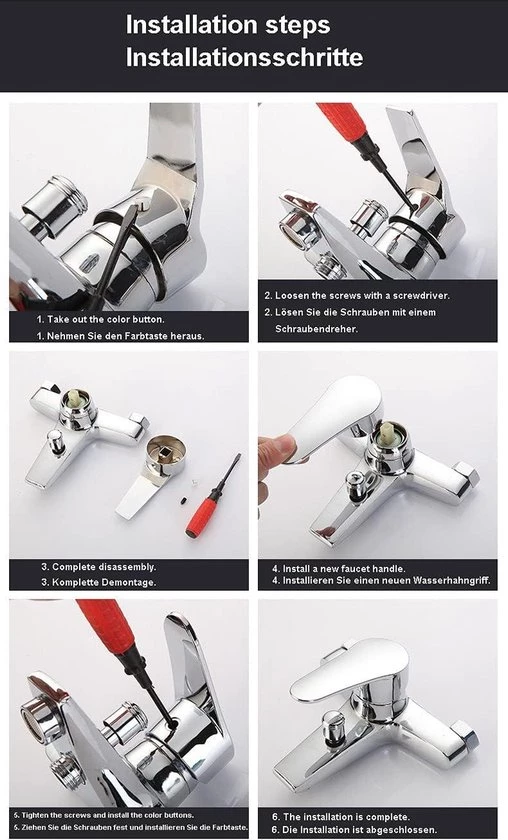 Installation steps
Installationsschritte

1. Take out the color button.
1. Nehmen Sie den Farbtaste heraus.

2. Loosen the screws with a screwdriver.
2. Lösen Sie die Schrauben mit einem Schraubendreher.

3. Complete disassembly.
3. Komplette Demontage.

4. Install a new faucet handle.
4. Installieren Sie einen neuen Wasserhahngriff.

5. Tighten the screws and install the color buttons.
5. Ziehen Sie die Schrauben fest und installieren Sie die Farbtaste.

6. The installation is complete.
6. Die Installation ist abgeschlossen.