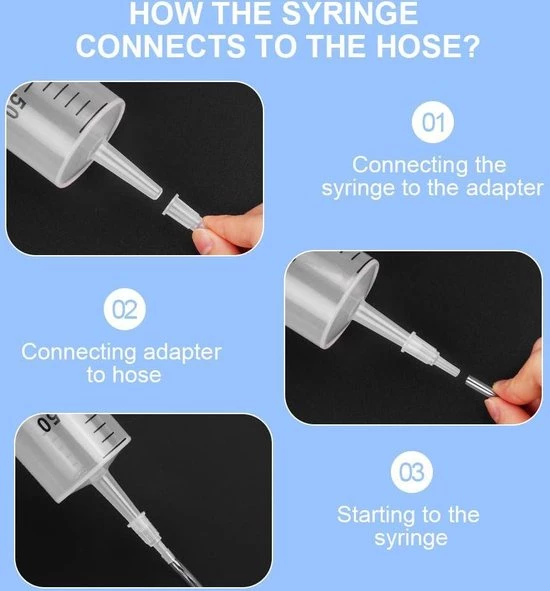 HOW THE SYRINGE CONNECTS TO THE HOSE?

50

01

Connecting the syringe to the adapter

02

Connecting adapter to hose

50

03

Starting to the syringe