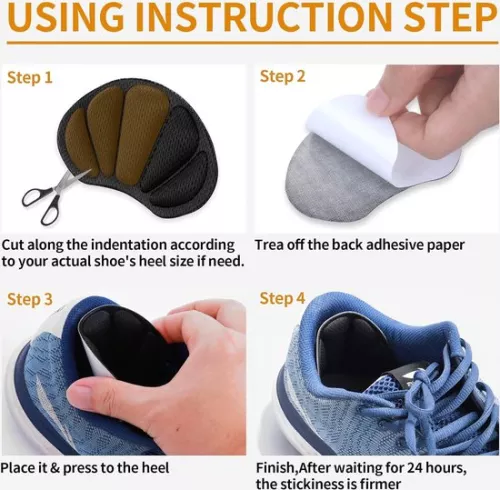 USING INSTRUCTION STEP

Step 1

Cut along the indentation according to your actual shoe's heel size if need.

Step 2

Trea off the back adhesive paper

Step 3

Place it & press to the heel

Step 4

Finish,After waiting for 24 hours, the stickiness is firmer